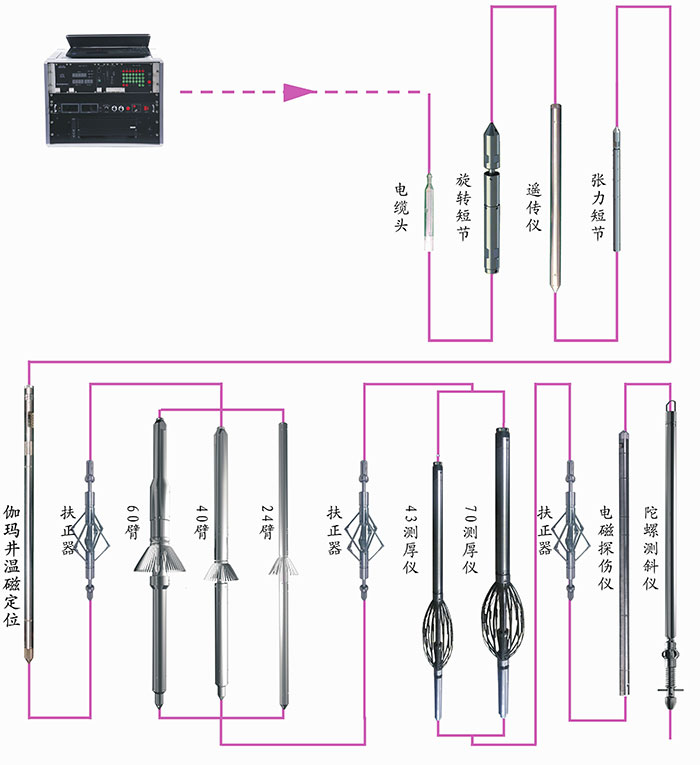 电缆头

旋转短节

遥传仪

张力短节

伽玛井温磁定位

扶正器

60臂

40臂

24臂

扶正器

43测厚仪

70测厚仪

扶正器

电磁探伤仪

陀螺测斜仪